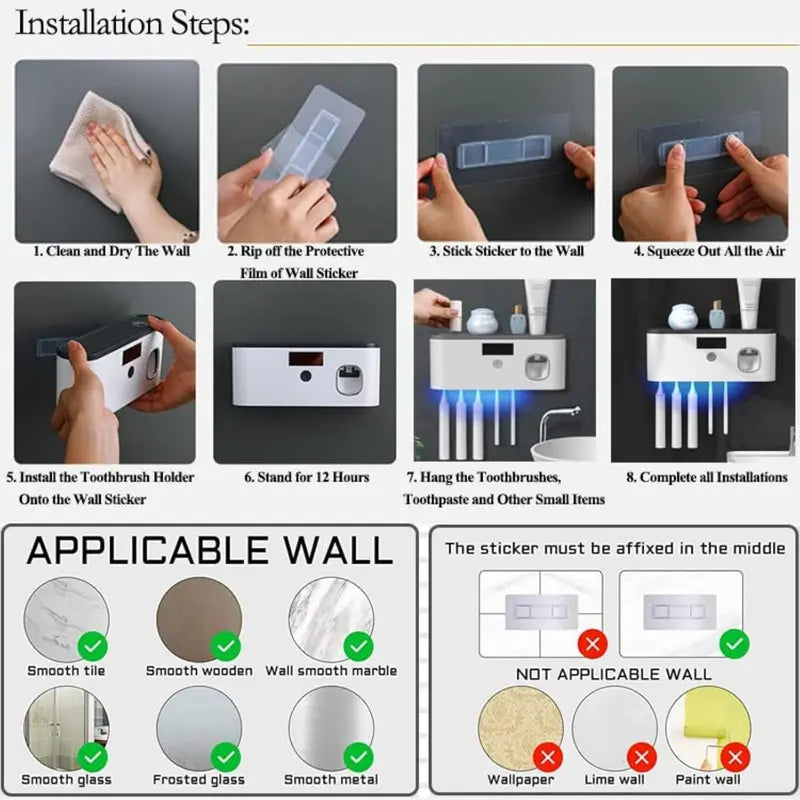 Installation Steps:

1. Clean and Dry The Wall

2. Rip off the Protective Film of Wall Sticker

3. Stick Sticker to the Wall

4. Squeeze Out All the Air

5. Install the Toothbrush Holder Onto the Wall Sticker

6. Stand for 12 Hours

7. Hang the Toothbrushes, Toothpaste and Other Small Items

8. Complete all Installations

APPLICABLE WALL

Smooth tile

Smooth wooden

Wall smooth marble

Smooth glass

Frosted glass

Smooth metal

The sticker must be affixed in the middle

NOT APPLICABLE WALL

Wallpaper

Lime wall

Paint wall