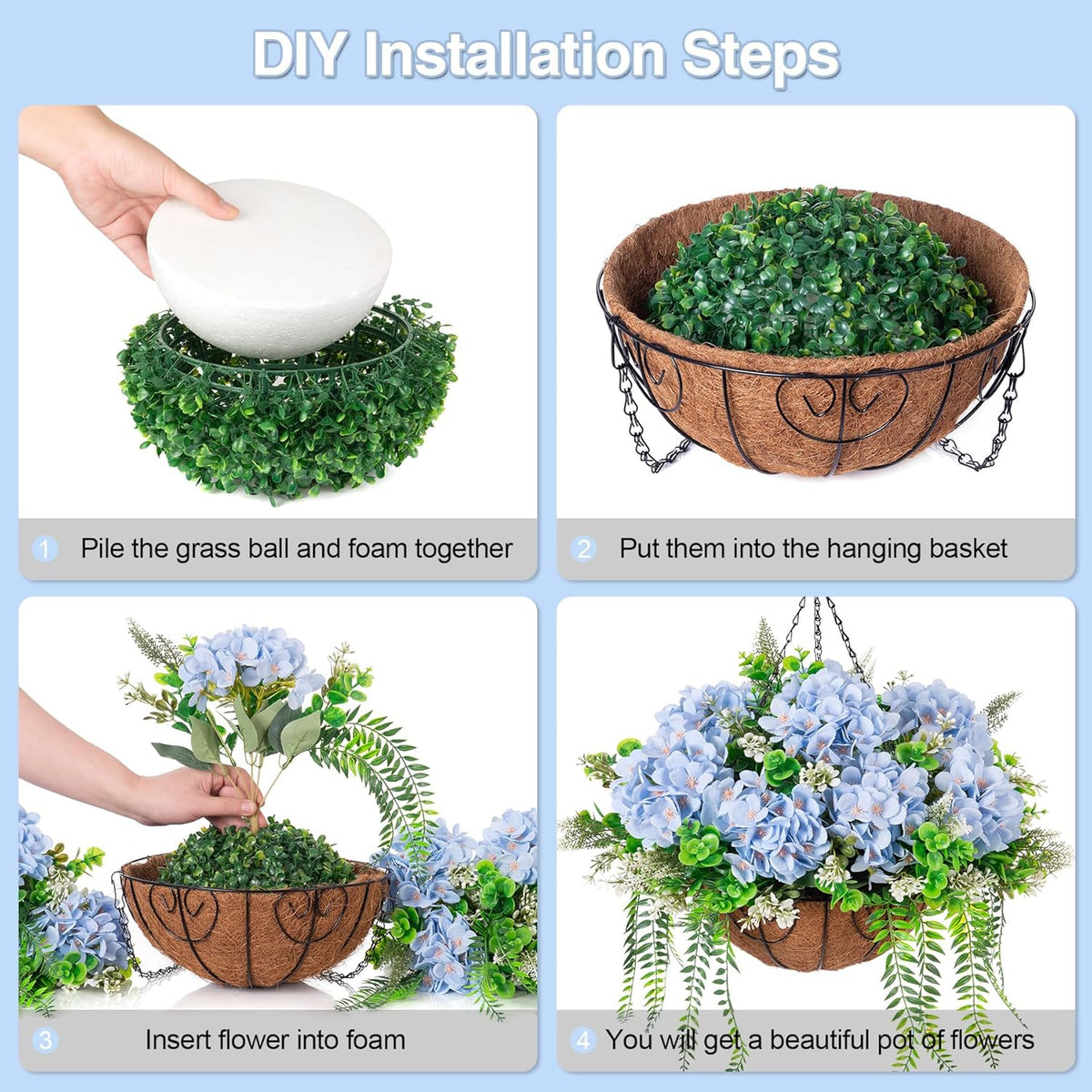 DIY Installation Steps

1 Pile the grass ball and foam together

2 Put them into the hanging basket

3 Insert flower into foam

4 You will get a beautiful pot of flowers